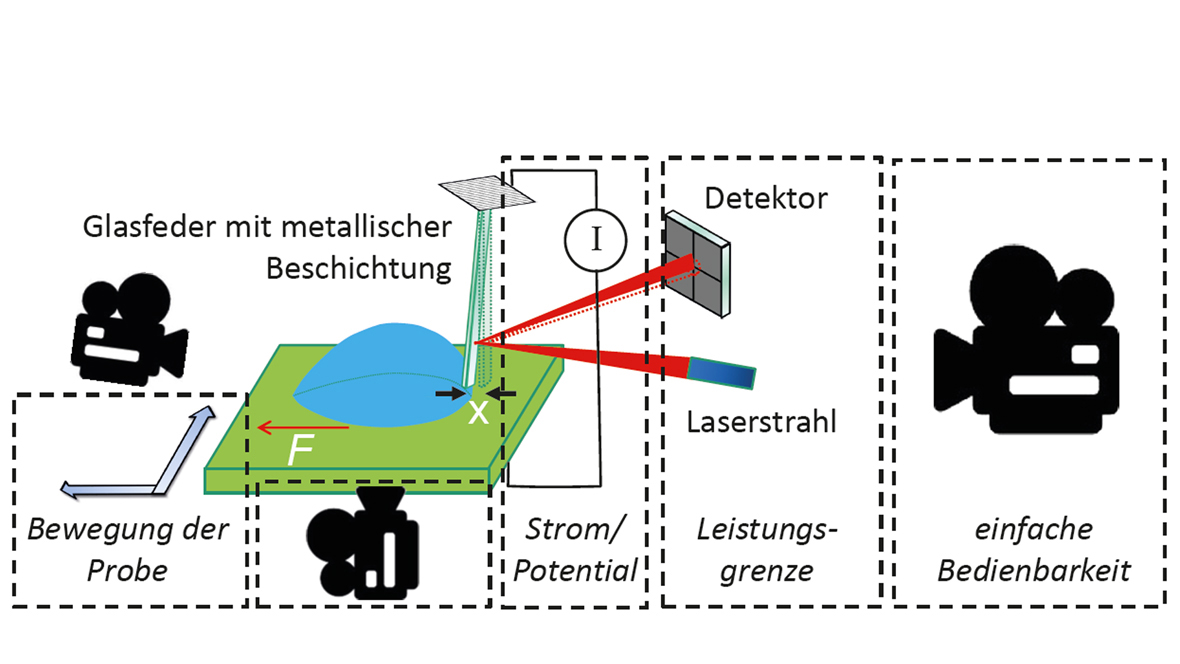 Glasfeder mit metallischer Beschichtung

I

Detektor

Laserstrahl

x

F

Bewegung der Probe

Strom/ Potential

Leistungsgrenze

einfache Bedienbarkeit